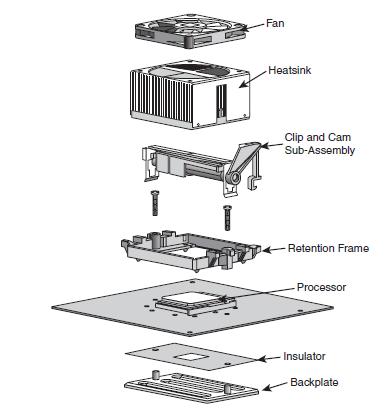 Fan

Heatsink

Clip and Cam Sub-Assembly

Retention Frame

Processor

Insulator

Backplate